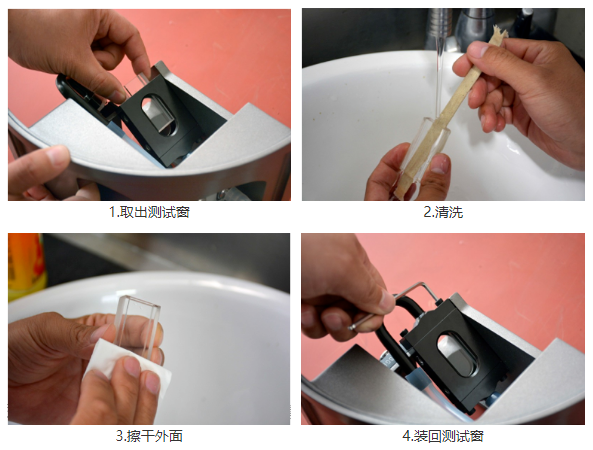 1.取出测试窗

2.清洗

3.擦干外面

4.装回测试窗