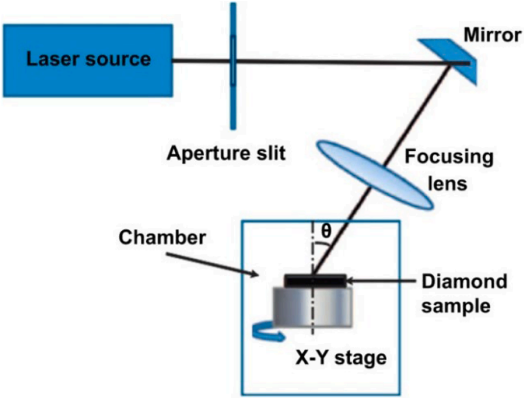 Laser source

Mirror

Aperture slit

Focusing lens

Chamber

θ

Diamond sample

X-Y stage