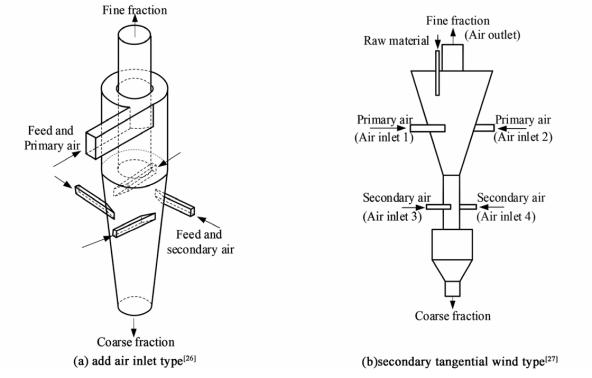 Fine fraction

Feed and Primary air

Feed and secondary air

Coarse fraction

(a) add air inlet type$^{[26]}$

Fine fraction (Air outlet)

Raw material

Primary air (Air inlet 1)

Primary air (Air inlet 2)

Secondary air (Air inlet 3)

Secondary air (Air inlet 4)

Coarse fraction

(b)secondary tangential wind type$^{[27]}$