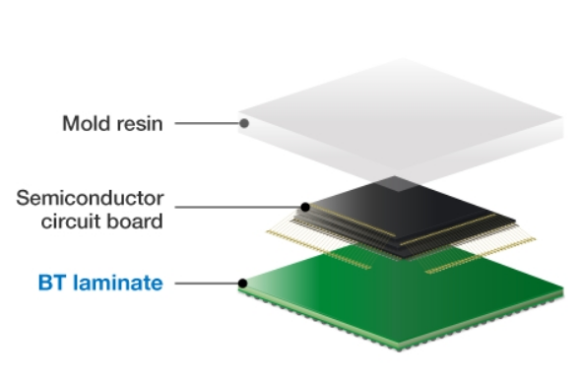 Mold resin

Semiconductor circuit board

BT laminate