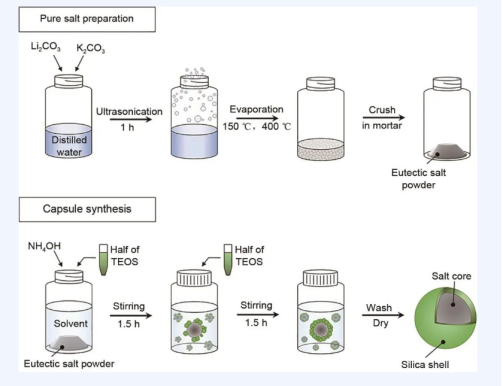 Pure salt preparation

$Li_2CO_3$ $K_2CO_3$

Distilled water

Ultrasonication 1 h

Evaporation 150 ℃, 400 ℃

Crush in mortar

Eutectic salt powder

Capsule synthesis

$NH_4OH$

Half of TEOS

Solvent

Eutectic salt powder

Stirring 1.5 h

Half of TEOS

Stirring 1.5 h

Wash Dry

Salt core

Silica shell