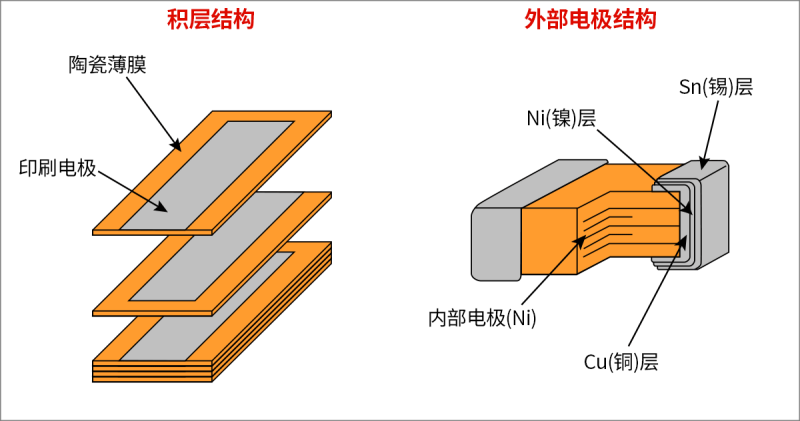 积层结构

陶瓷薄膜

印刷电极

外部电极结构

Sn(锡)层

Ni(镍)层

内部电极(Ni)

Cu(铜)层